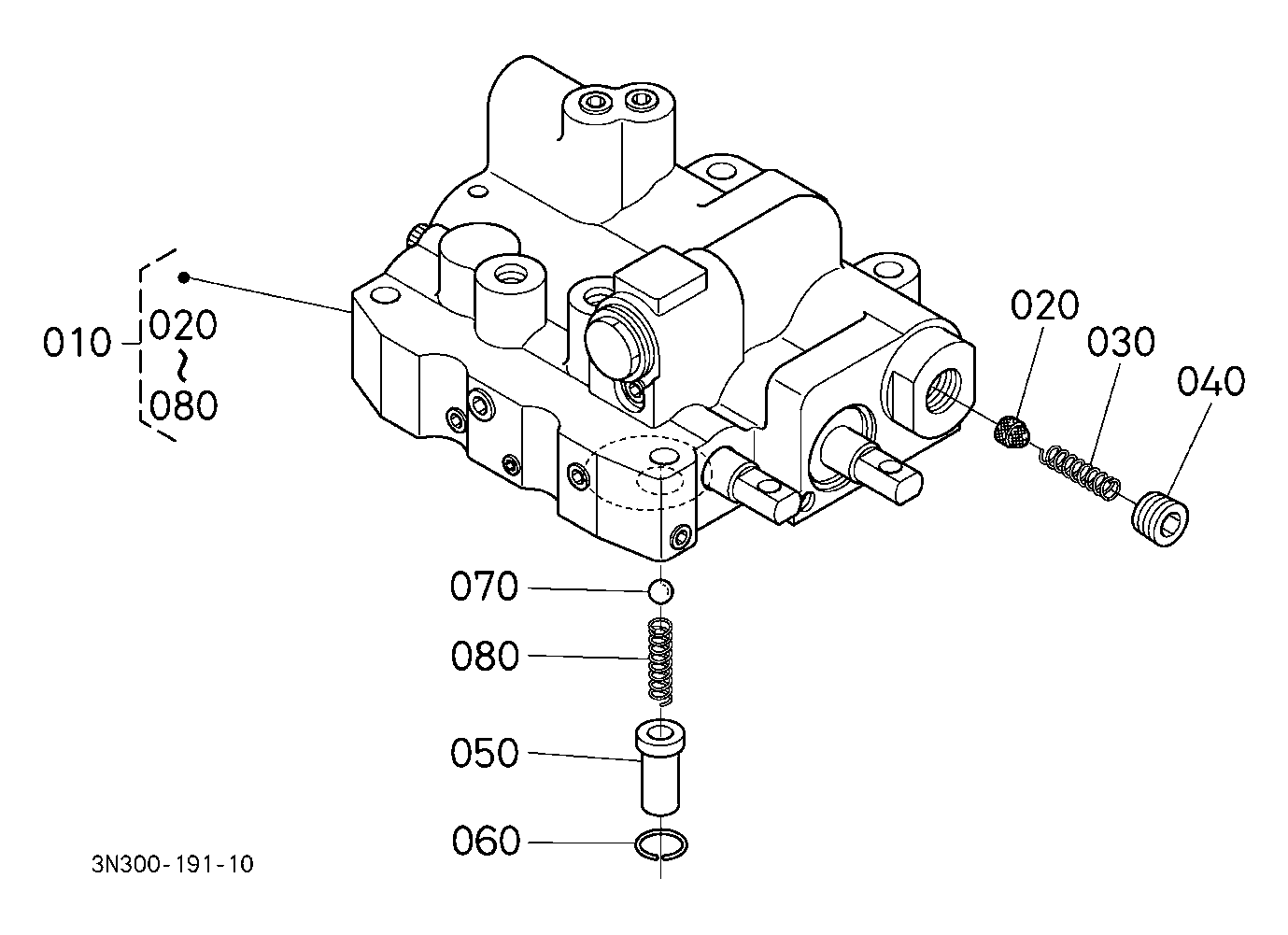 010
020
~
080

020
030
040

070
080
050
060

3N300-191-10